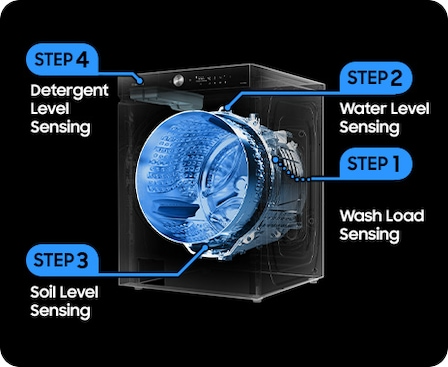 STEP 4
Detergent Level Sensing

STEP 2
Water Level Sensing

STEP 1
Wash Load Sensing

STEP 3
Soil Level Sensing